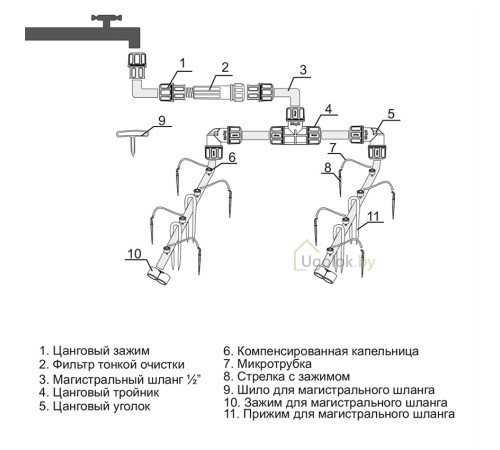 1
2
3
4
5
9
6
7
8
11
10
Ugolok.by

1. Цанговый зажим
2. Фильтр тонкой очистки
3. Магистральный шланг ½"
4. Цанговый тройник
5. Цанговый уголок

6. Компенсированная капельница
7. Микротрубка
8. Стрелка с зажимом
9. Шило для магистрального шланга
10. Зажим для магистрального шланга
11. Прижим для магистрального шланга