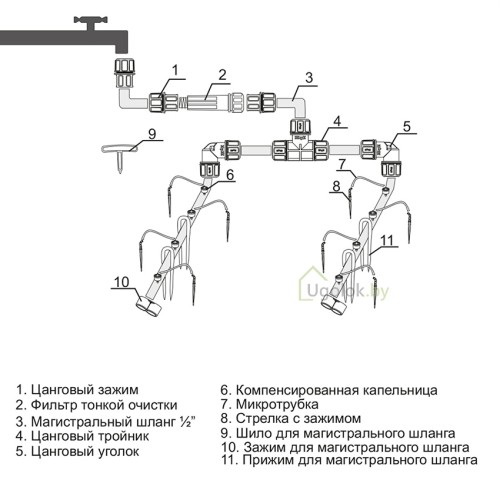 1
2
3
4
5
9
6
7
8
11
10
Ugolok.by

1. Цанговый зажим
2. Фильтр тонкой очистки
3. Магистральный шланг ½"
4. Цанговый тройник
5. Цанговый уголок

6. Компенсированная капельница
7. Микротрубка
8. Стрелка с зажимом
9. Шило для магистрального шланга
10. Зажим для магистрального шланга
11. Прижим для магистрального шланга