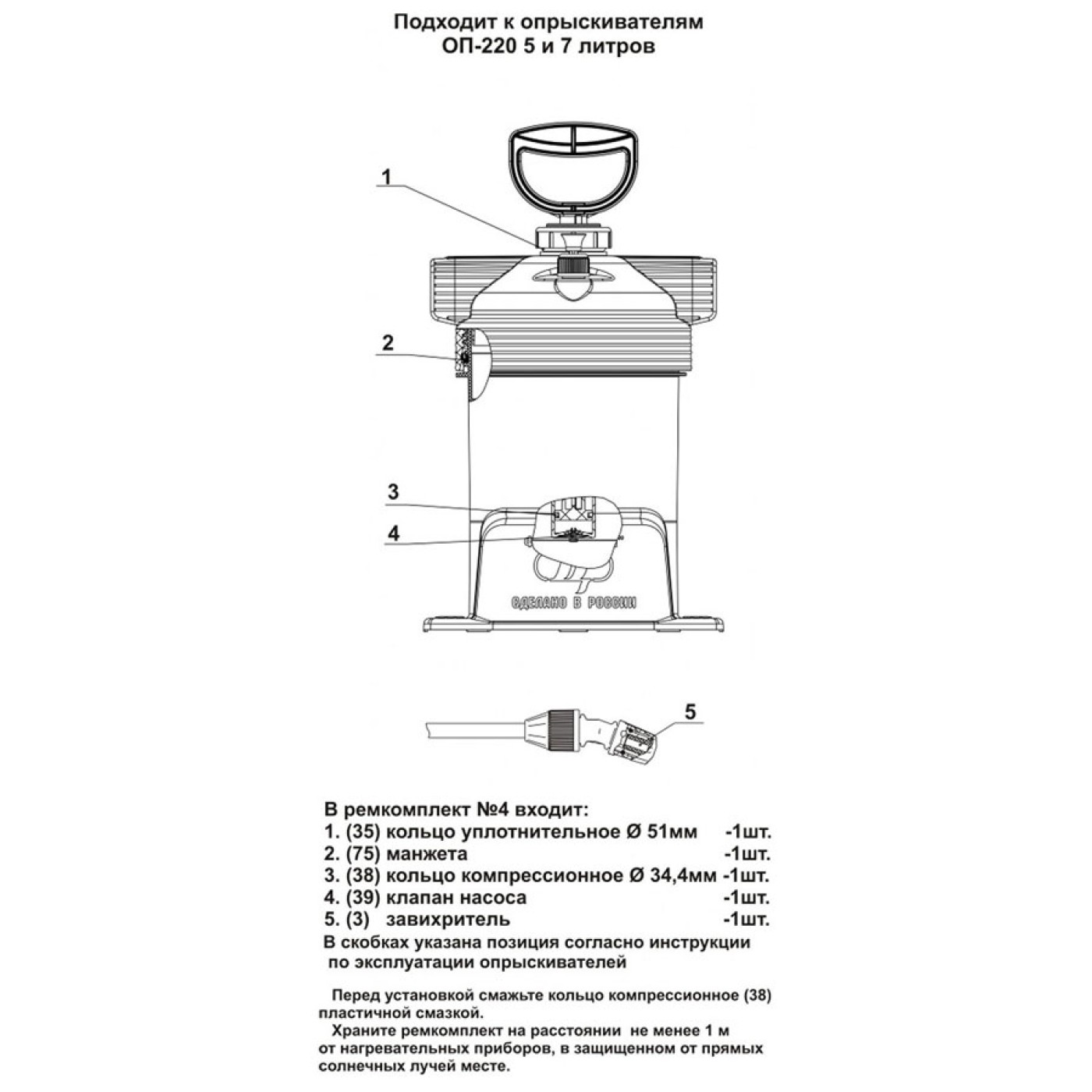 Подходит к опрыскивателям
ОП-220 5 и 7 литров

1

2

3

4

СДЕЛАНО В РОССИИ

5

В ремкомплект №4 входит:
1. (35) кольцо уплотнительное Ø 51мм -1шт.
2. (75) манжета -1шт.
3. (38) кольцо компрессионное Ø 34,4мм -1шт.
4. (39) клапан насоса -1шт.
5. (3) завихритель -1шт.
В скобках указана позиция согласно инструкции по эксплуатации опрыскивателей

Перед установкой смажьте кольцо компрессионное (38) пластичной смазкой.
Храните ремкомплект на расстоянии не менее 1 м от нагревательных приборов, в защищенном от прямых солнечных лучей месте.