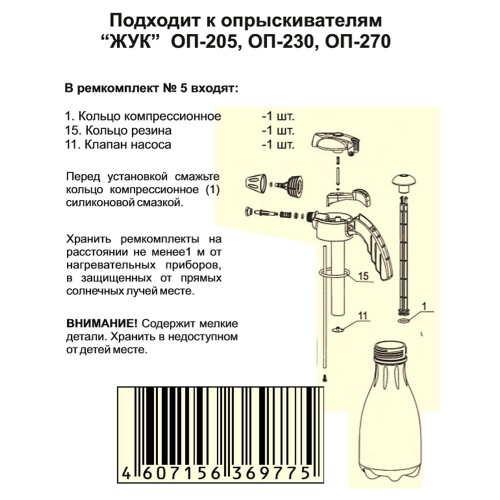 Подходит к опрыскивателям
“ЖУК” ОП-205, ОП-230, ОП-270

В ремкомплект № 5 входят:

1. Кольцо компрессионное -1 шт.
15. Кольцо резина -1 шт.
11. Клапан насоса -1 шт.

Перед установкой смажьте кольцо компрессионное (1) силиконовой смазкой.

Хранить ремкомплекты на расстоянии не менее1 м от нагревательных приборов, в защищенных от прямых солнечных лучей месте.

ВНИМАНИЕ! Содержит мелкие детали. Хранить в недоступном от детей месте.

15

11

1

4 607156 369775