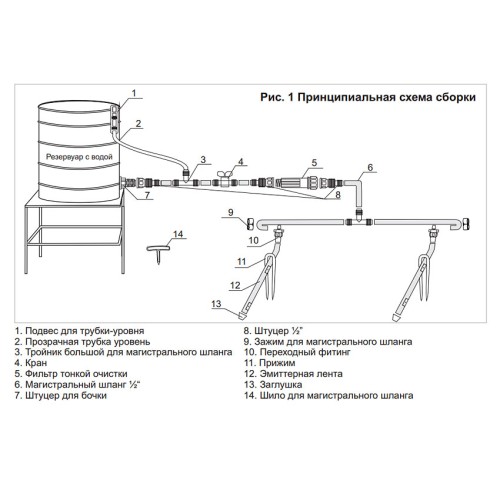 Рис. 1 Принципиальная схема сборки

1

2

Резервуар с водой

3

4

5

6

7

8

9

10

11

12

13

14

1. Подвес для трубки-уровня
2. Прозрачная трубка уровень
3. Тройник большой для магистрального шланга
4. Кран
5. Фильтр тонкой очистки
6. Магистральный шланг ½"
7. Штуцер для бочки

8. Штуцер ½"
9. Зажим для магистрального шланга
10. Переходный фитинг
11. Прижим
12. Эмиттерная лента
13. Заглушка
14. Шило для магистрального шланга