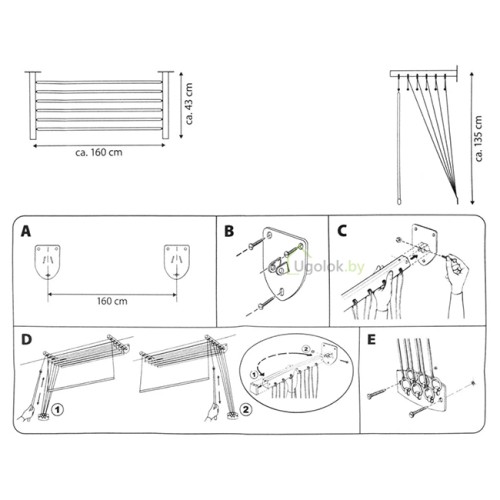 ca. 43 cm

ca. 160 cm

ca. 135 cm

A

160 cm

B

Ugolok.by

C

D

1

2

2

1

E