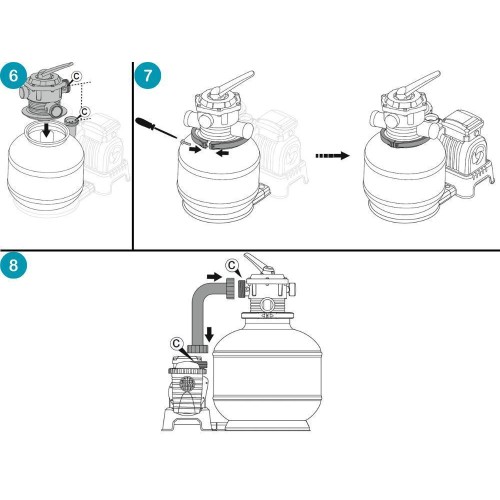 6
C
C
7
8
C
C