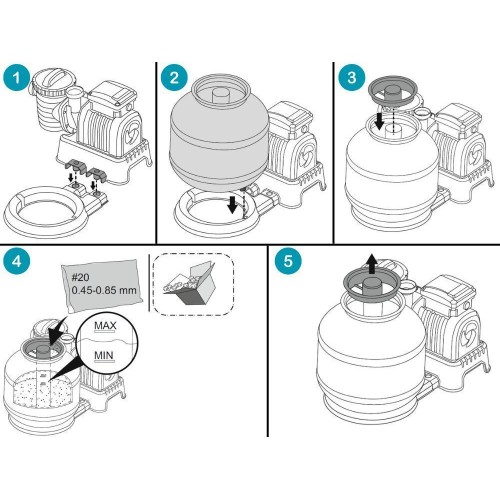 1

2

3

4

#20
0.45-0.85 mm

MAX

MIN

5