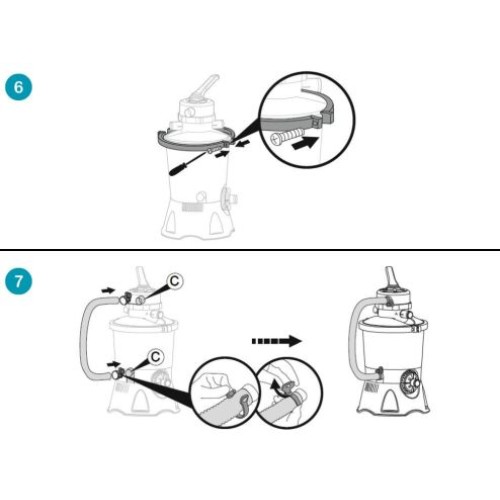 6

7

C

C