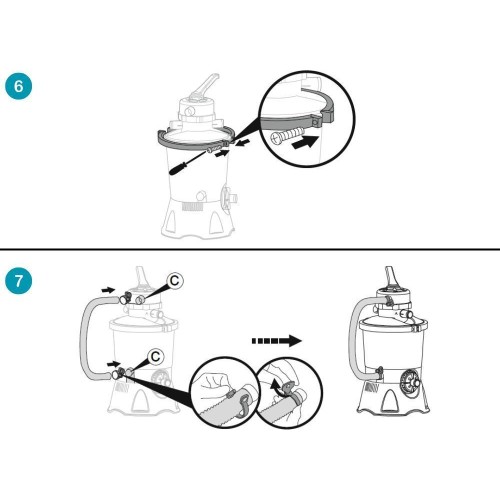 6

7

C

C