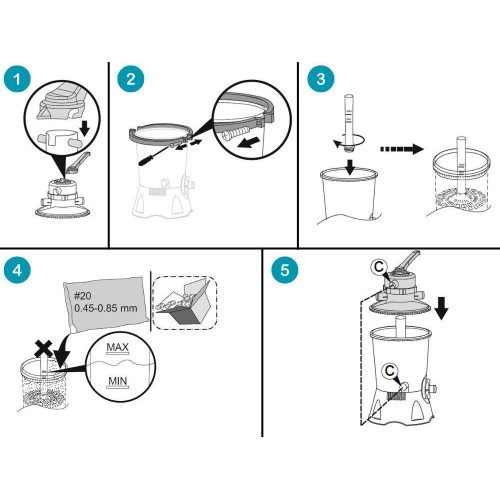 1

2

3

4

#20
0.45-0.85 mm

MAX

MIN

5

C

C